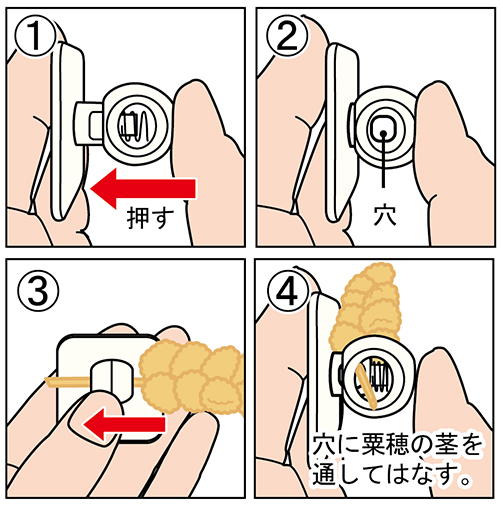 ①

押す

②

穴

③

④

穴に粟穂の茎を通してはなす。